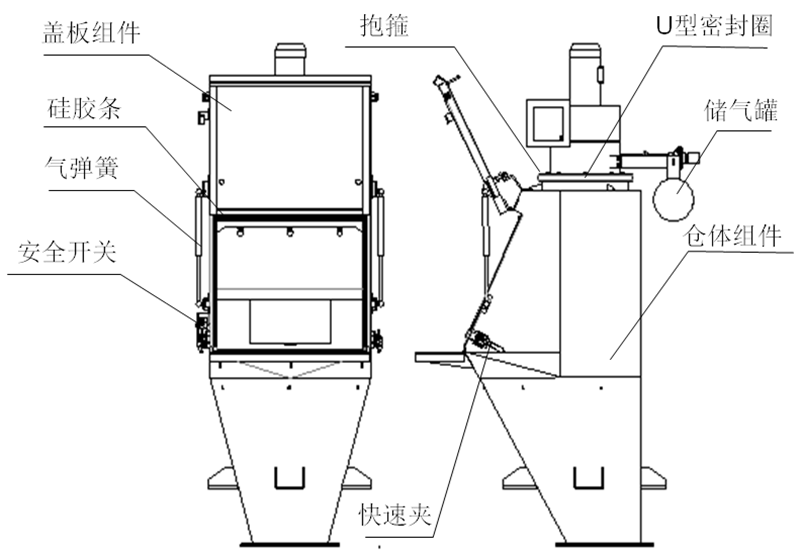 盖板组件

硅胶条

气弹簧

安全开关

抱箍

U型密封圈

储气罐

仓体组件

快速夹